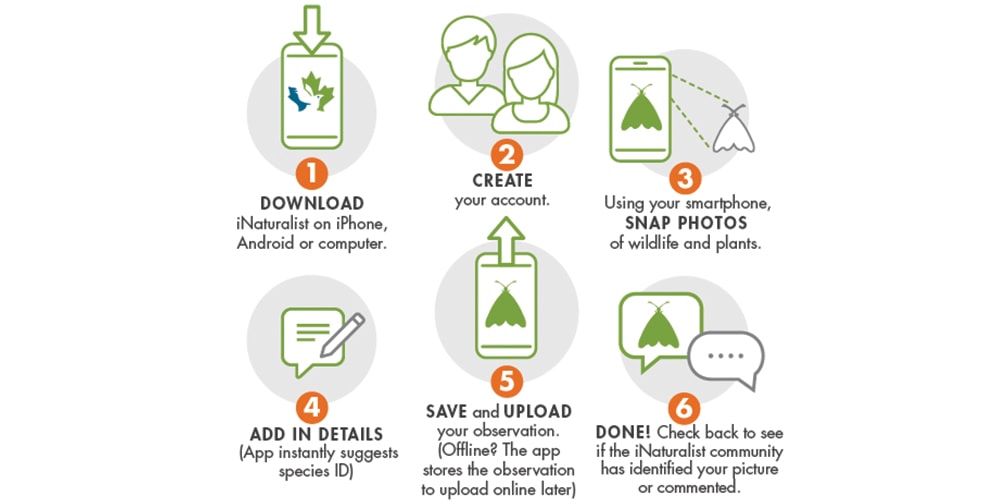 1
DOWNLOAD
iNaturalist on iPhone, Android or computer.

2
CREATE
your account.

3
Using your smartphone,
SNAP PHOTOS
of wildlife and plants.

4
ADD IN DETAILS
(App instantly suggests species ID)

5
SAVE and UPLOAD
your observation. (Offline? The app stores the observation to upload online later)

6
DONE! Check back to see if the iNaturalist community has identified your picture or commented.